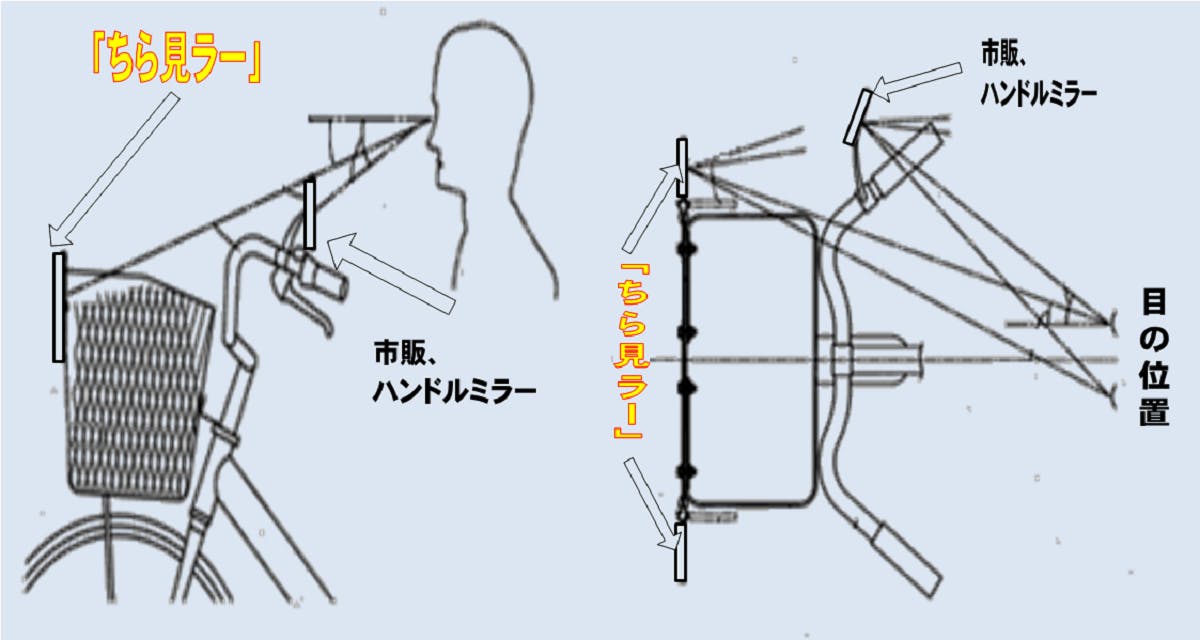 「ちら見ラー」

市販、
ハンドルミラー

市販、
ハンドルミラー

「ちら見ラー」

目の位置