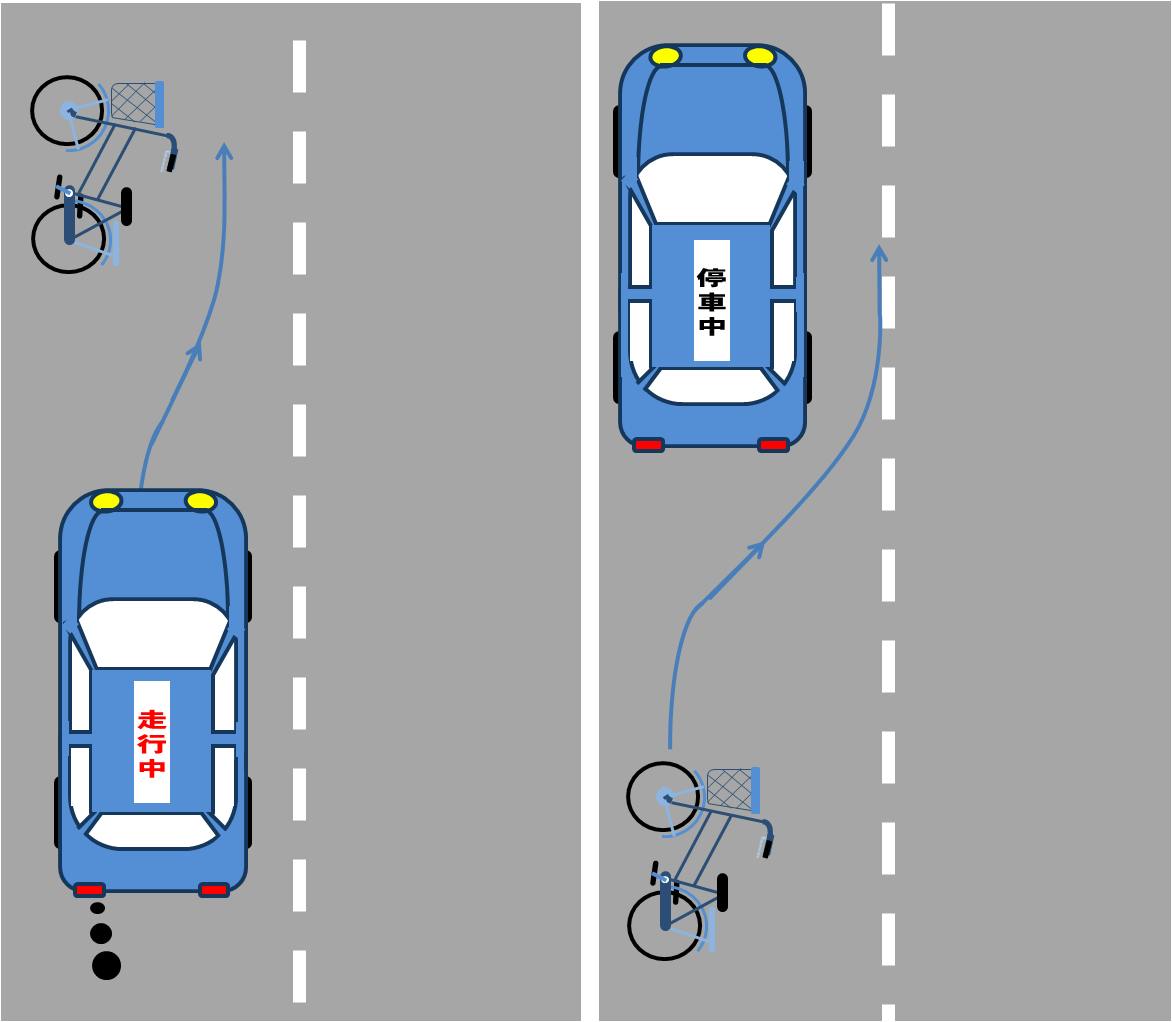 走行中

停車中