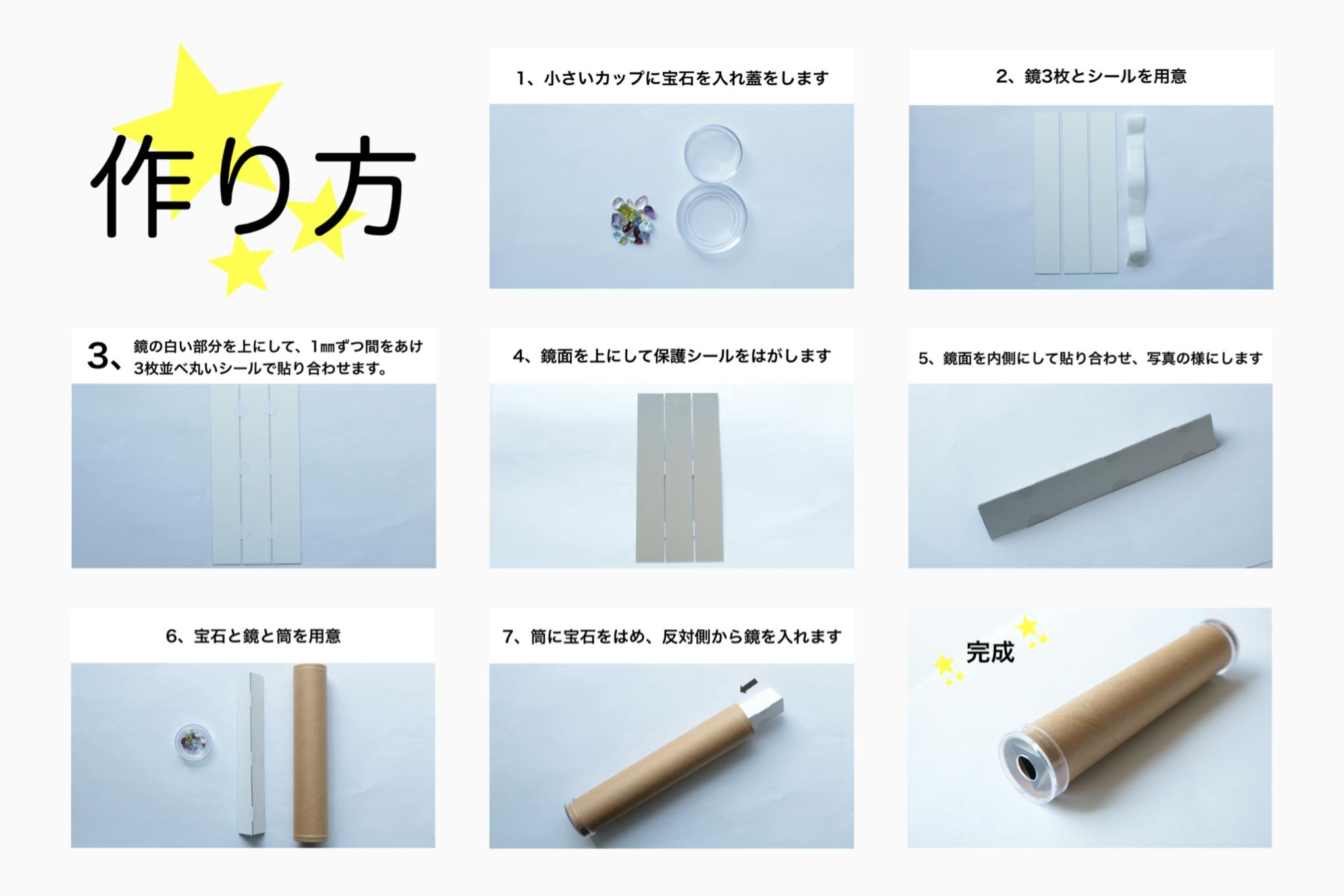 作り方

1、小さいカップに宝石を入れ蓋をします

2、鏡3枚とシールを用意

3、鏡の白い部分を上にして、1㎜ずつ間をあけ3枚並べ丸いシールで貼り合わせます。

4、鏡面を上にして保護シールをはがします

5、鏡面を内側にして貼り合わせ、写真の様にします

6、宝石と鏡と筒を用意

7、筒に宝石をはめ、反対側から鏡を入れます

完成