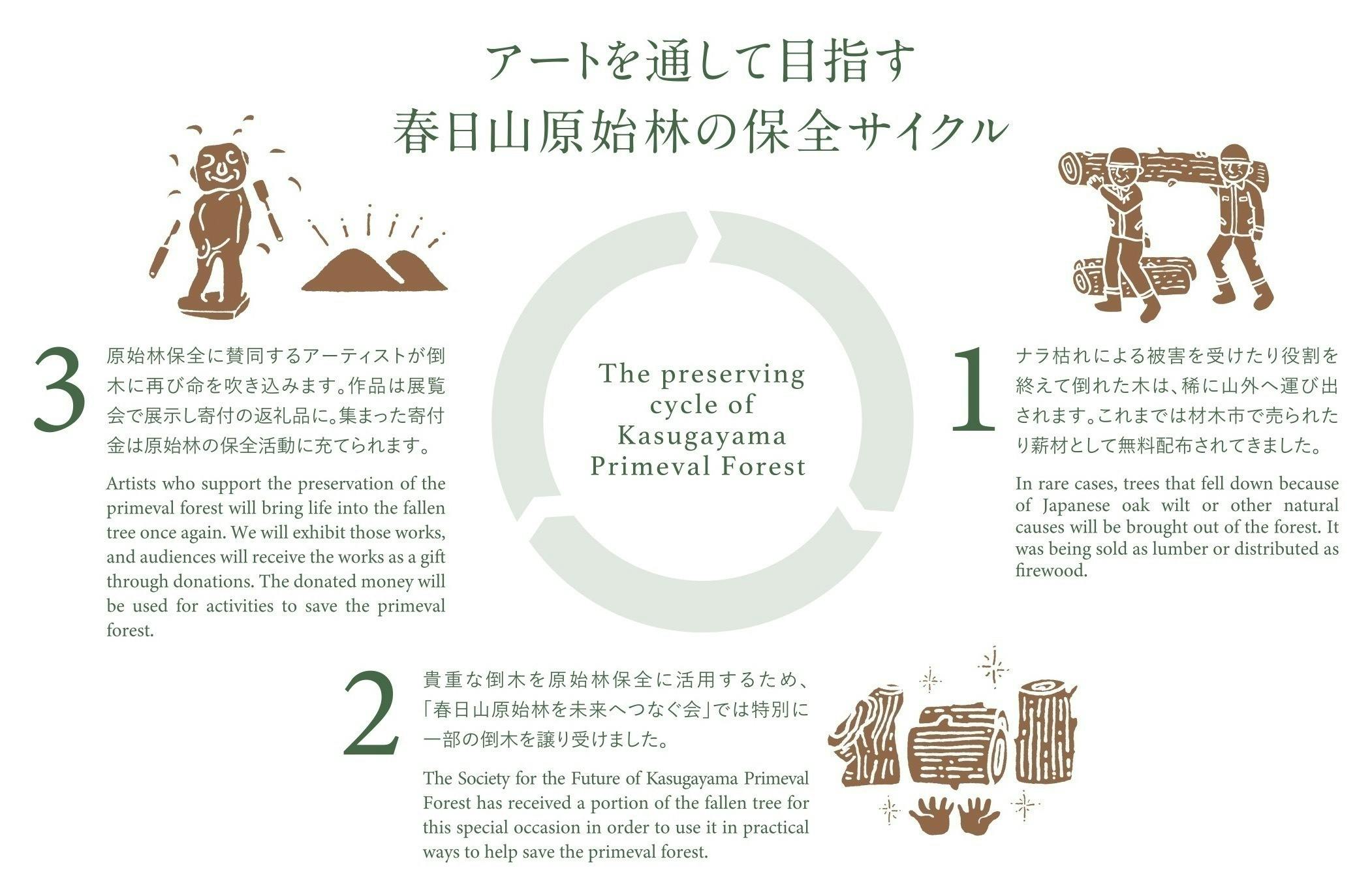 アートを通して目指す
春日山原始林の保全サイクル

The preserving cycle of Kasugayama Primeval Forest

1

ナラ枯れによる被害を受けたり役割を終えて倒れた木は、稀に山外へ運び出されます。これまでは材木市で売られたり薪材として無料配布されてきました。

In rare cases, trees that fell down because of Japanese oak wilt or other natural causes will be brought out of the forest. It was being sold as lumber or distributed as firewood.

2

貴重な倒木を原始林保全に活用するため、「春日山原始林を未来へつなぐ会」では特別に一部の倒木を譲り受けました。

The Society for the Future of Kasugayama Primeval Forest has received a portion of the fallen tree for this special occasion in order to use it in practical ways to help save the primeval forest.

3

原始林保全に賛同するアーティストが倒木に再び命を吹き込みます。作品は展覧会で展示し寄付の返礼品に。集まった寄付金は原始林の保全活動に充てられます。

Artists who support the preservation of the primeval forest will bring life into the fallen tree once again. We will exhibit those works, and audiences will receive the works as a gift through donations. The donated money will be used for activities to save the primeval forest.